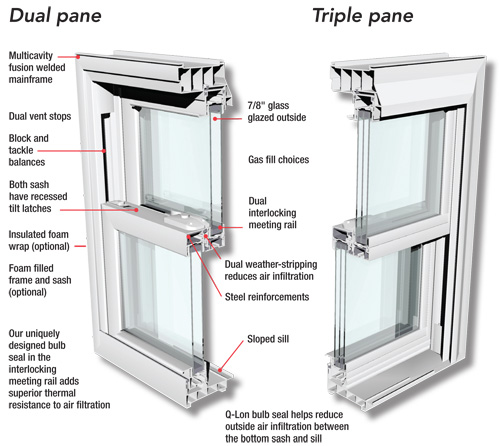 Dual pane

Triple pane

Multicavity fusion welded mainframe

Dual vent stops

Block and tackle balances

Both sash have recessed tilt latches

Insulated foam wrap (optional)

Foam filled frame and sash (optional)

Our uniquely designed bulb seal in the interlocking meeting rail adds superior thermal resistance to air filtration

7/8" glass glazed outside

Gas fill choices

Dual interlocking meeting rail

Dual weather-stripping reduces air infiltration

Steel reinforcements

Sloped sill

Q-Lon bulb seal helps reduce outside air infiltration between the bottom sash and sill